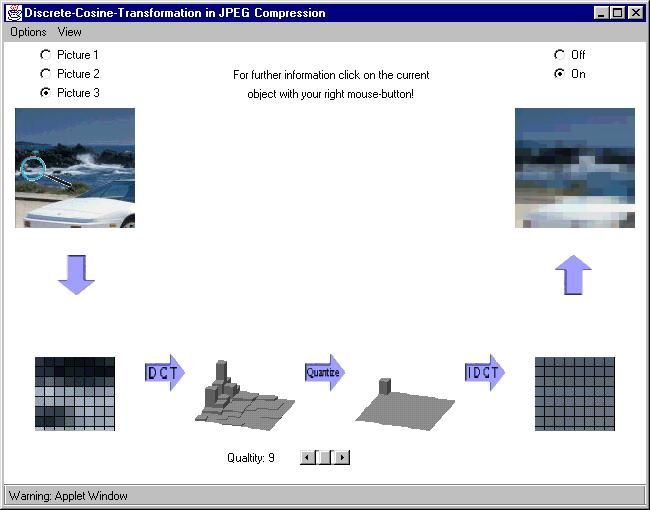 Discrete-Cosine-Transformation in JPEG Compression

Options View

Picture 1
Picture 2
Picture 3

For further information click on the current object with your right mouse-button!

Off
On

DCT

Quantize

IDCT

Qualtity: 9

Warning: Applet Window